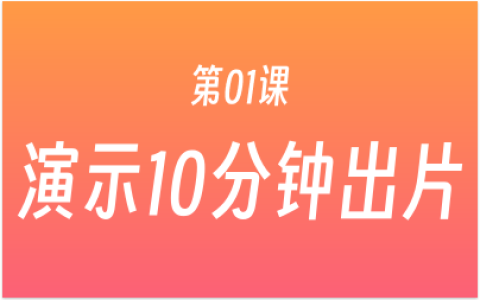 第01课

演示10分钟出片